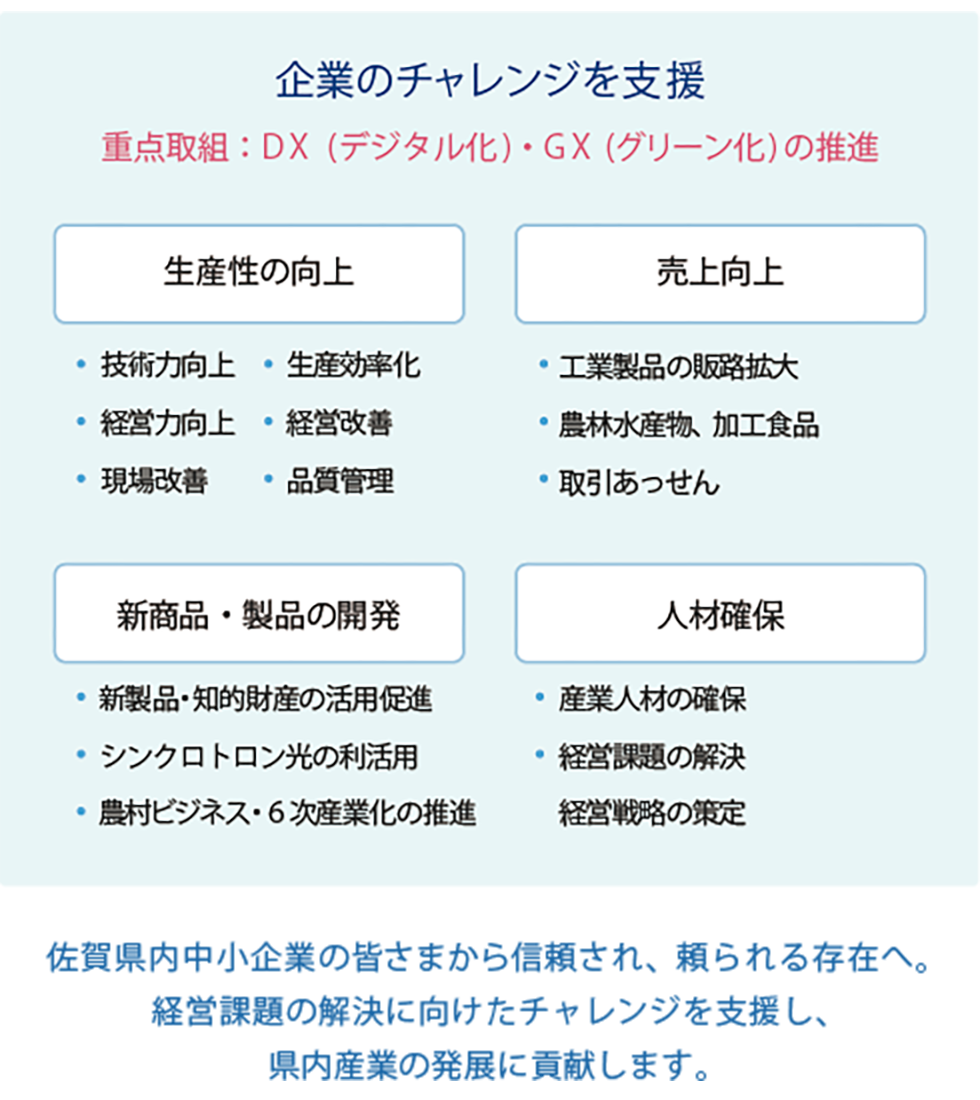 企業のチャレンジを支援

重点取組：DX（デジタル化）・GX（グリーン化）の推進

生産性の向上

• 技術力向上
• 生産効率化
• 経営力向上
• 経営改善
• 現場改善
• 品質管理

売上向上

• 工業製品の販路拡大
• 農林水産物、加工食品
• 取引あっせん

新商品・製品の開発

• 新製品・知的財産の活用促進
• シンクロトロン光の利活用
• 農村ビジネス・6次産業化の推進

人材確保

• 産業人材の確保
• 経営課題の解決
経営戦略の策定

佐賀県内中小企業の皆さまから信頼され、頼られる存在へ。
経営課題の解決に向けたチャレンジを支援し、
県内産業の発展に貢献します。